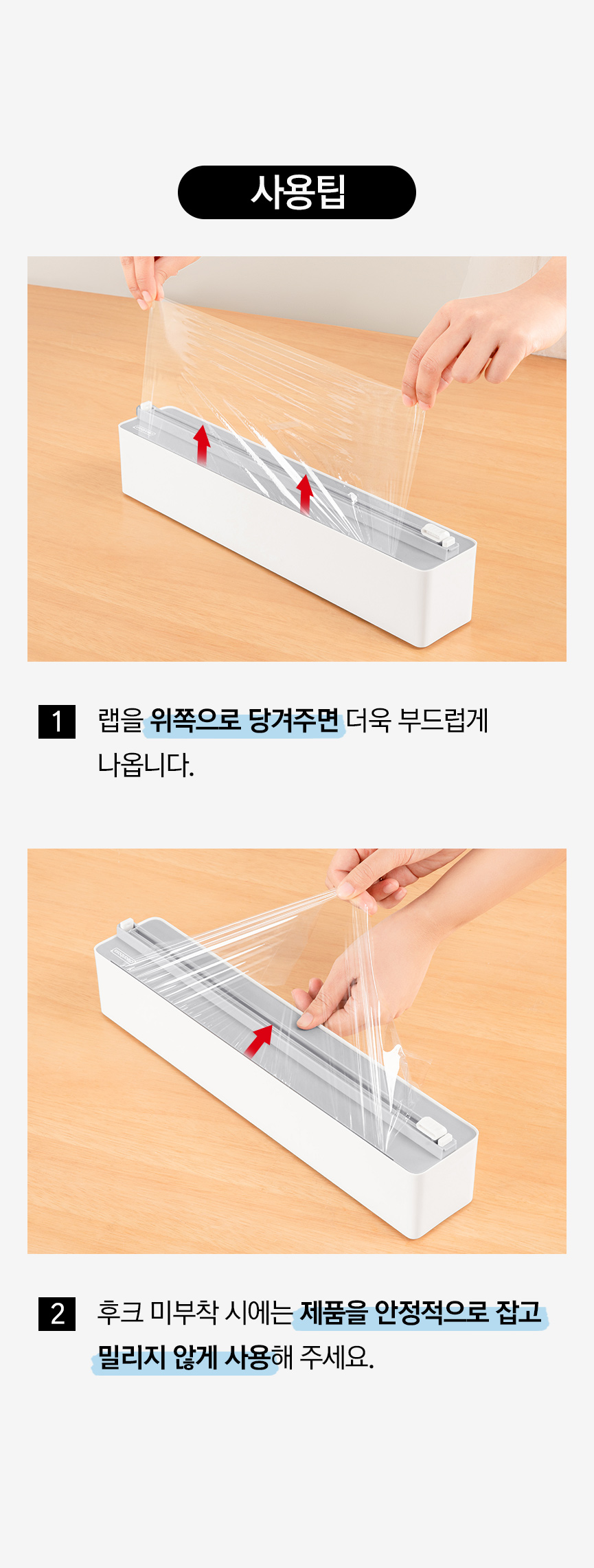 사용팁

1 랩을 위쪽으로 당겨주면 더욱 부드럽게 나옵니다.

2 후크 미부착 시에는 제품을 안정적으로 잡고 밀리지 않게 사용해 주세요.