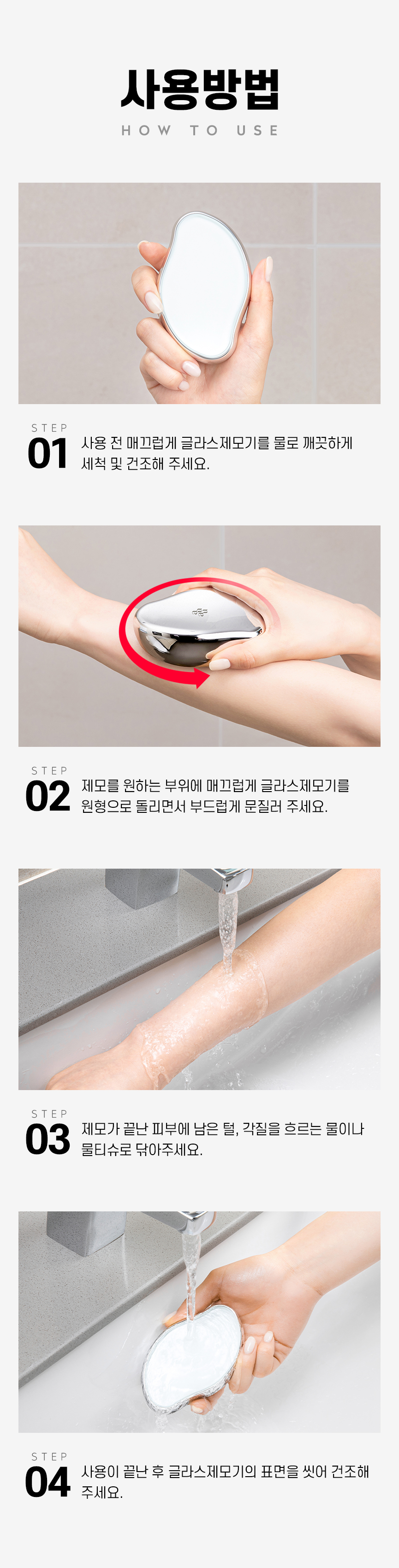 사용방법
HOW TO USE

STEP
01
사용 전 매끄럽게 글라스제모기를 물로 깨끗하게 세척 및 건조해 주세요.

STEP
02
제모를 원하는 부위에 매끄럽게 글라스제모기를 원형으로 돌리면서 부드럽게 문질러 주세요.

STEP
03
제모가 끝난 피부에 남은 털, 각질을 흐르는 물이나 물티슈로 닦아주세요.

STEP
04
사용이 끝난 후 글라스제모기의 표면을 씻어 건조해 주세요.